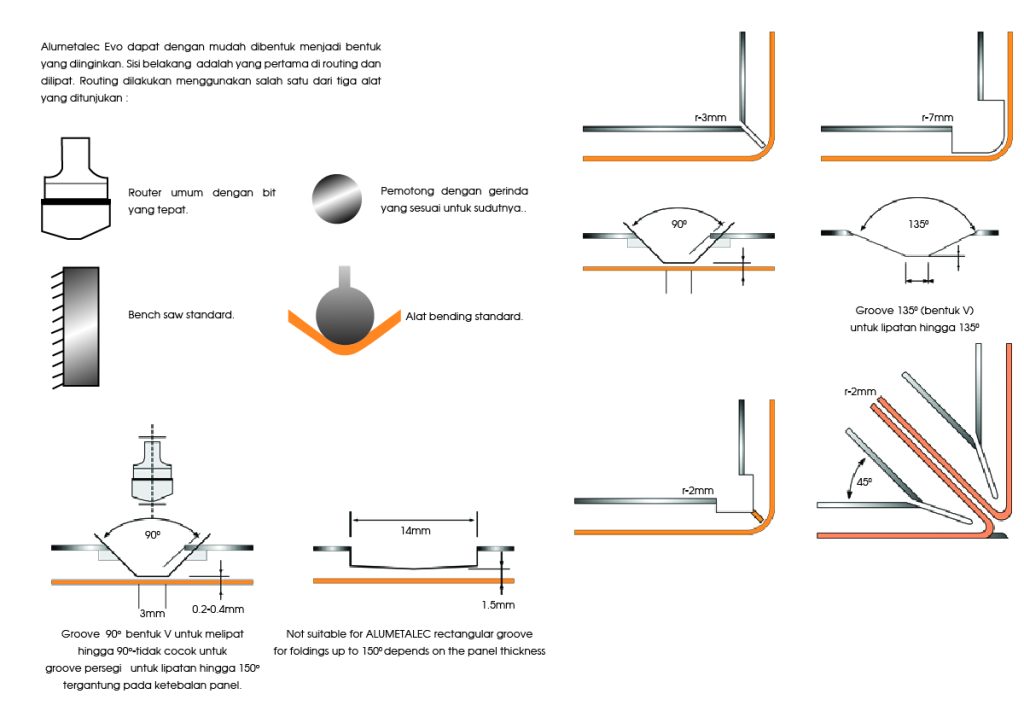 Alumetalec Evo dapat dengan mudah dibentuk menjadi bentuk yang diinginkan. Sisi belakang adalah yang pertama di routing dan dilipat. Routing dilakukan menggunakan salah satu dari tiga alat yang ditunjukan :

Router umum dengan bit yang tepat.

Pemotong dengan gerinda yang sesuai untuk sudutnya..

Bench saw standard.

Alat bending standard.

90º

3mm

0.2-0.4mm

Groove 90º bentuk V untuk melipat hingga 90º-tidak cocok untuk groove persegi untuk lipatan hingga 150º tergantung pada ketebalan panel.

14mm

1.5mm

Not suitable for ALUMETALEC rectangular groove for foldings up to 150º depends on the panel thickness

r-3mm

r-7mm

90º

135º

Groove 135º (bentuk V) untuk lipatan hingga 135º

r-2mm

r-2mm

45º